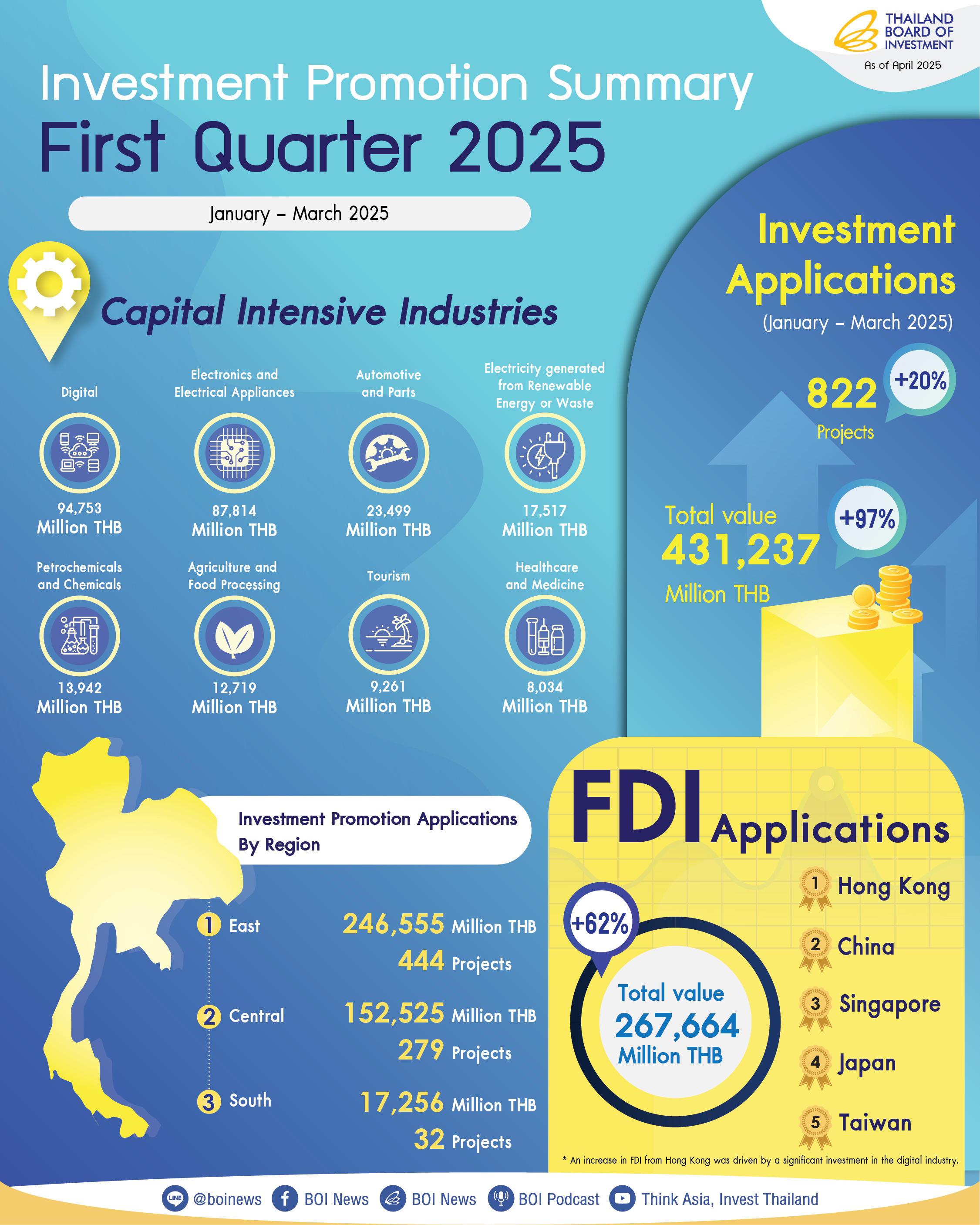 THAILAND BOARD OF INVESTMENT
As of April 2025

Investment Promotion Summary
First Quarter 2025

January – March 2025

Capital Intensive Industries

Digital
94,753 Million THB

Electronics and Electrical Appliances
87,814 Million THB

Automotive and Parts
23,499 Million THB

Electricity generated from Renewable Energy or Waste
17,517 Million THB

Petrochemicals and Chemicals
13,942 Million THB

Agriculture and Food Processing
12,719 Million THB

Tourism
9,261 Million THB

Healthcare and Medicine
8,034 Million THB

Investment Applications
(January – March 2025)

822 Projects
+20%

Total value
431,237 Million THB
+97%

Investment Promotion Applications By Region

1 East 246,555 Million THB 444 Projects

2 Central 152,525 Million THB 279 Projects

3 South 17,256 Million THB 32 Projects

FDI Applications

+62%
Total value
267,664 Million THB

1 Hong Kong
2 China
3 Singapore
4 Japan
5 Taiwan

* An increase in FDI from Hong Kong was driven by a significant investment in the digital industry.

LINE @boinews BOI News BOI News BOI Podcast Think Asia, Invest Thailand